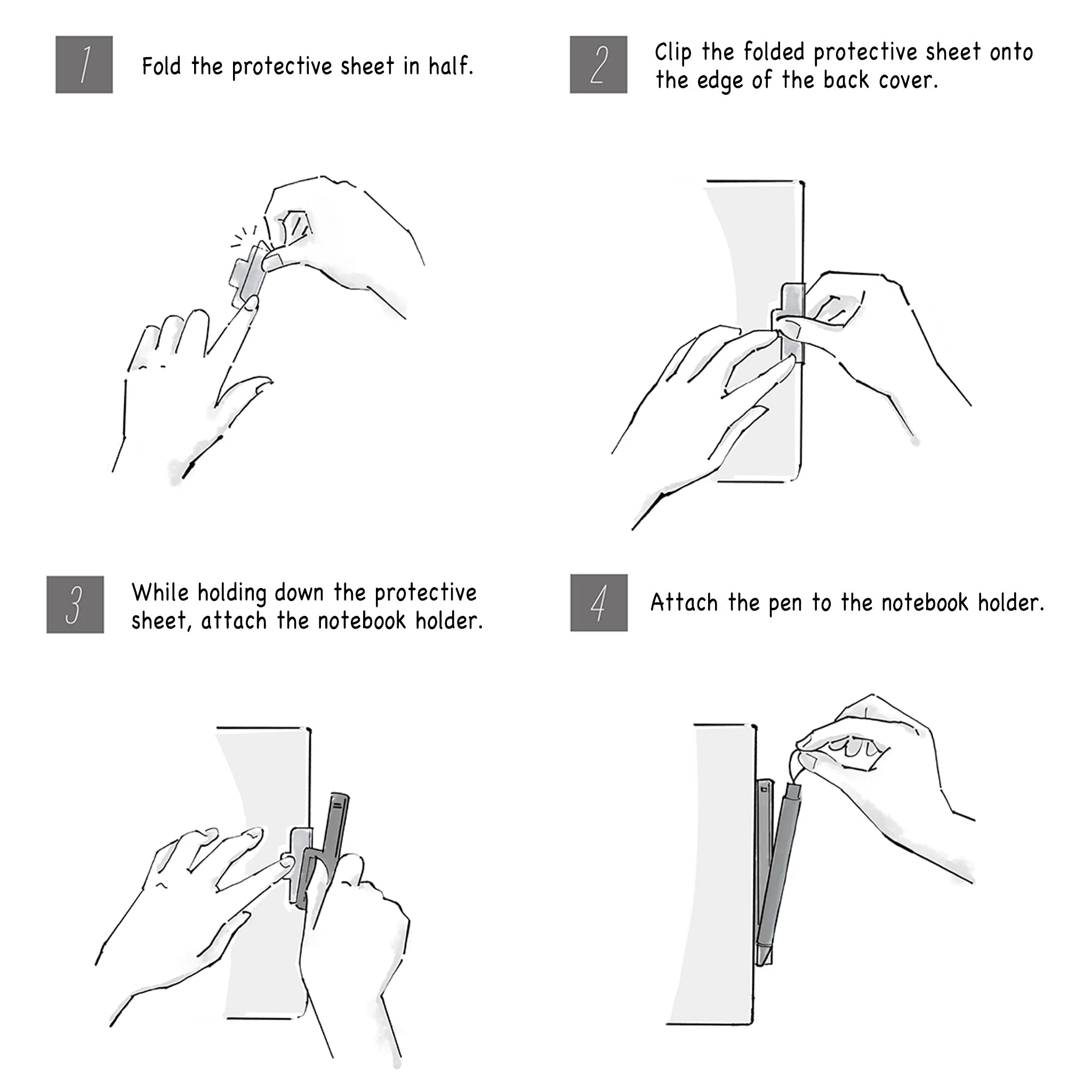 1 Fold the protective sheet in half.

2 Clip the folded protective sheet onto the edge of the back cover.

3 While holding down the protective sheet, attach the notebook holder.

4 Attach the pen to the notebook holder.